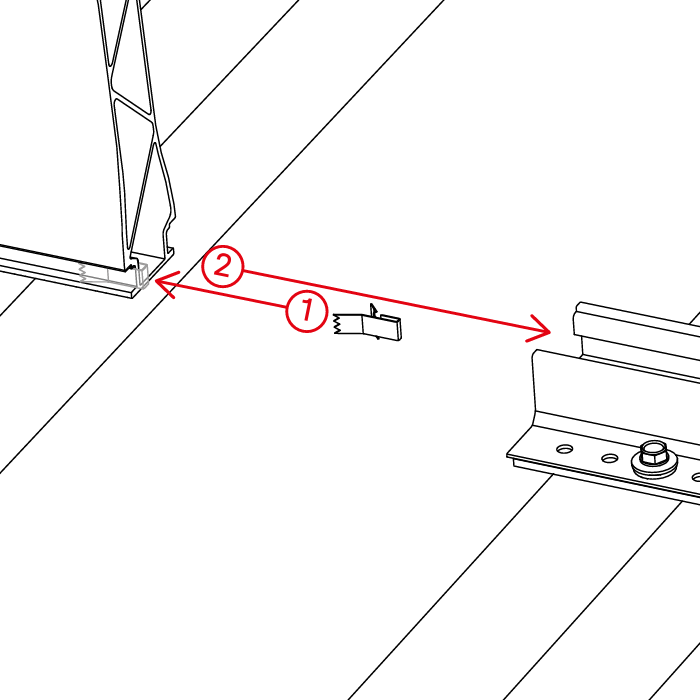 2
1