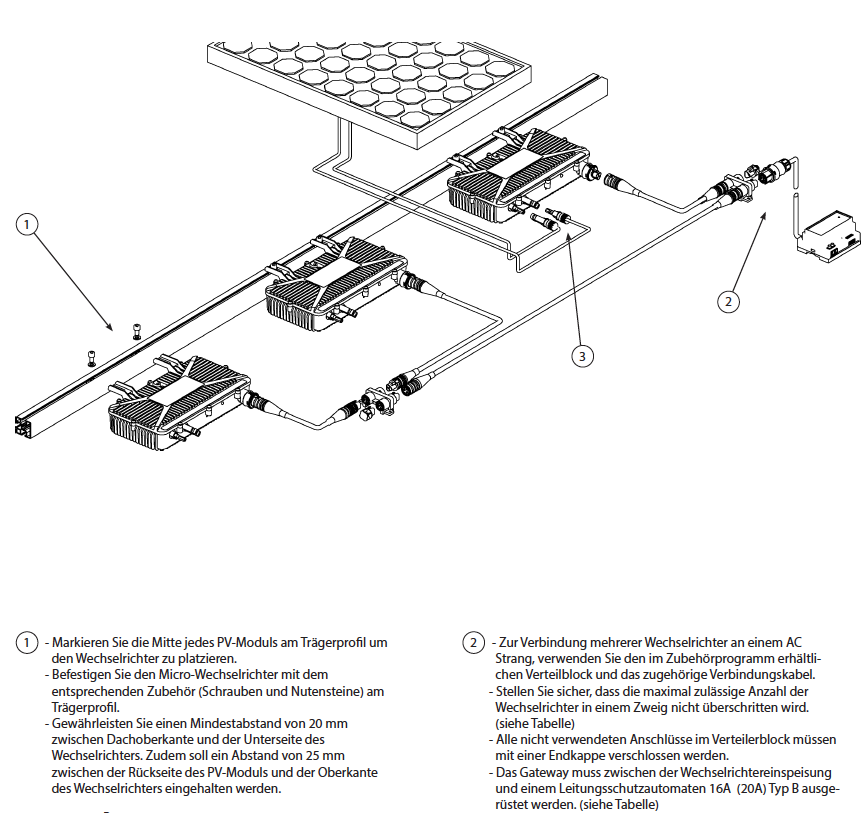 1

2

3

1 - Markieren Sie die Mitte jedes PV-Moduls am Trägerprofil um den Wechselrichter zu platzieren.
- Befestigen Sie den Micro-Wechselrichter mit dem entsprechenden Zubehör (Schrauben und Nutensteine) am Trägerprofil.
- Gewährleisten Sie einen Mindestabstand von 20 mm zwischen Dachoberkante und der Unterseite des Wechselrichters. Zudem soll ein Abstand von 25 mm zwischen der Rückseite des PV-Moduls und der Oberkante des Wechselrichters eingehalten werden.

2 - Zur Verbindung mehrerer Wechselrichter an einem AC Strang, verwenden Sie den im Zubehörprogramm erhältlichen Verteilblock und das zugehörige Verbindungskabel.
- Stellen Sie sicher, dass die maximal zulässige Anzahl der Wechselrichter in einem Zweig nicht überschritten wird. (siehe Tabelle)
- Alle nicht verwendeten Anschlüsse im Verteilerblock müssen mit einer Endkappe verschlossen werden.
- Das Gateway muss zwischen der Wechselrichtereinspeisung und einem Leitungsschutzautomaten 16A (20A) Typ B ausgerüstet werden. (siehe Tabelle)